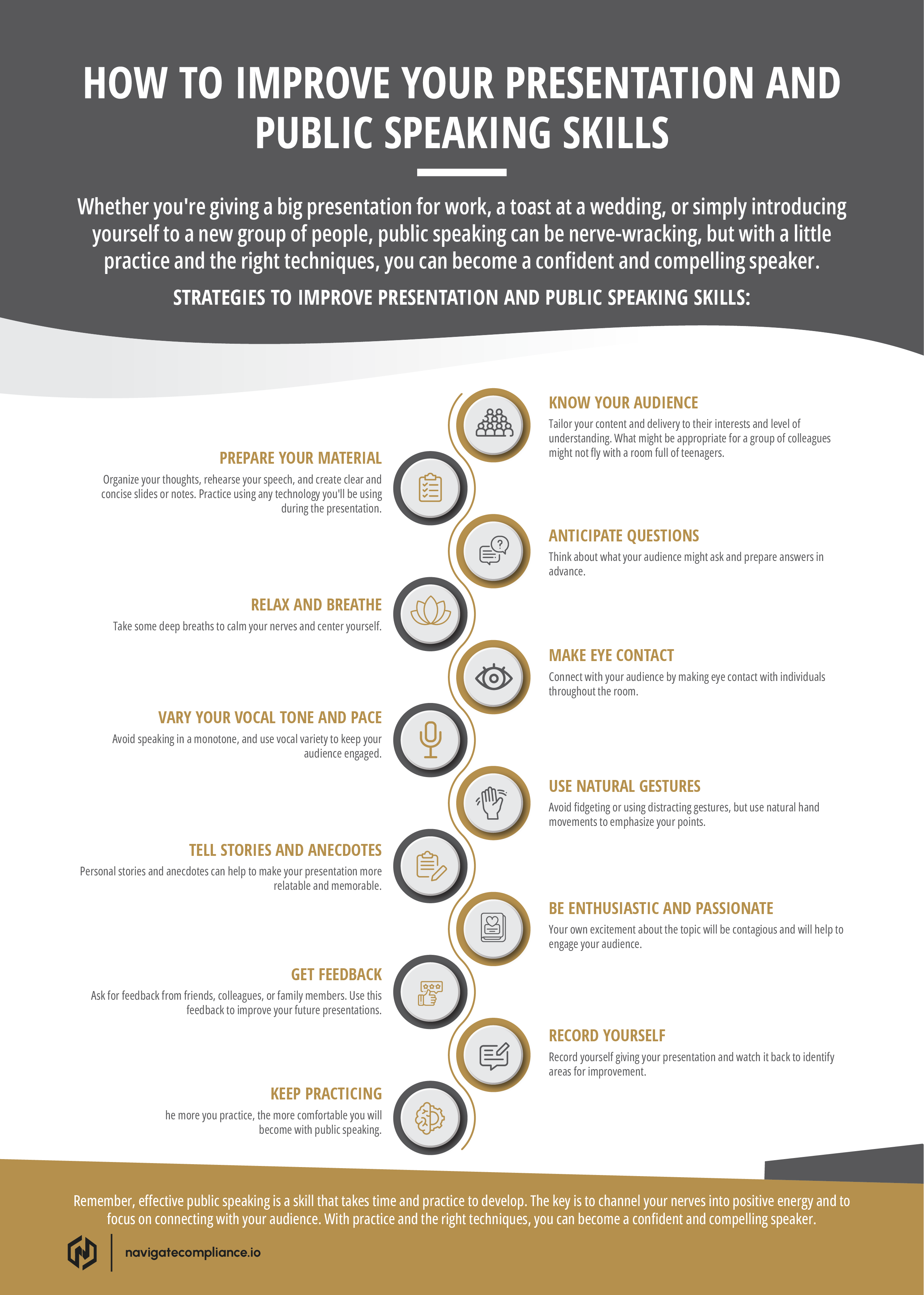 HOW TO IMPROVE YOUR PRESENTATION AND PUBLIC SPEAKING SKILLS

Whether you're giving a big presentation for work, a toast at a wedding, or simply introducing yourself to a new group of people, public speaking can be nerve-wracking, but with a little practice and the right techniques, you can become a confident and compelling speaker.

STRATEGIES TO IMPROVE PRESENTATION AND PUBLIC SPEAKING SKILLS:

KNOW YOUR AUDIENCE
Tailor your content and delivery to their interests and level of understanding. What might be appropriate for a group of colleagues might not fly with a room full of teenagers.

PREPARE YOUR MATERIAL
Organize your thoughts, rehearse your speech, and create clear and concise slides or notes. Practice using any technology you'll be using during the presentation.

ANTICIPATE QUESTIONS
Think about what your audience might ask and prepare answers in advance.

RELAX AND BREATHE
Take some deep breaths to calm your nerves and center yourself.

MAKE EYE CONTACT
Connect with your audience by making eye contact with individuals throughout the room.

VARY YOUR VOCAL TONE AND PACE
Avoid speaking in a monotone, and use vocal variety to keep your audience engaged.

USE NATURAL GESTURES
Avoid fidgeting or using distracting gestures, but use natural hand movements to emphasize your points.

TELL STORIES AND ANECDOTES
Personal stories and anecdotes can help to make your presentation more relatable and memorable.

BE ENTHUSIASTIC AND PASSIONATE
Your own excitement about the topic will be contagious and will help to engage your audience.

GET FEEDBACK
Ask for feedback from friends, colleagues, or family members. Use this feedback to improve your future presentations.

RECORD YOURSELF
Record yourself giving your presentation and watch it back to identify areas for improvement.

KEEP PRACTICING
he more you practice, the more comfortable you will become with public speaking.

Remember, effective public speaking is a skill that takes time and practice to develop. The key is to channel your nerves into positive energy and to focus on connecting with your audience. With practice and the right techniques, you can become a confident and compelling speaker.

navigatecompliance.io