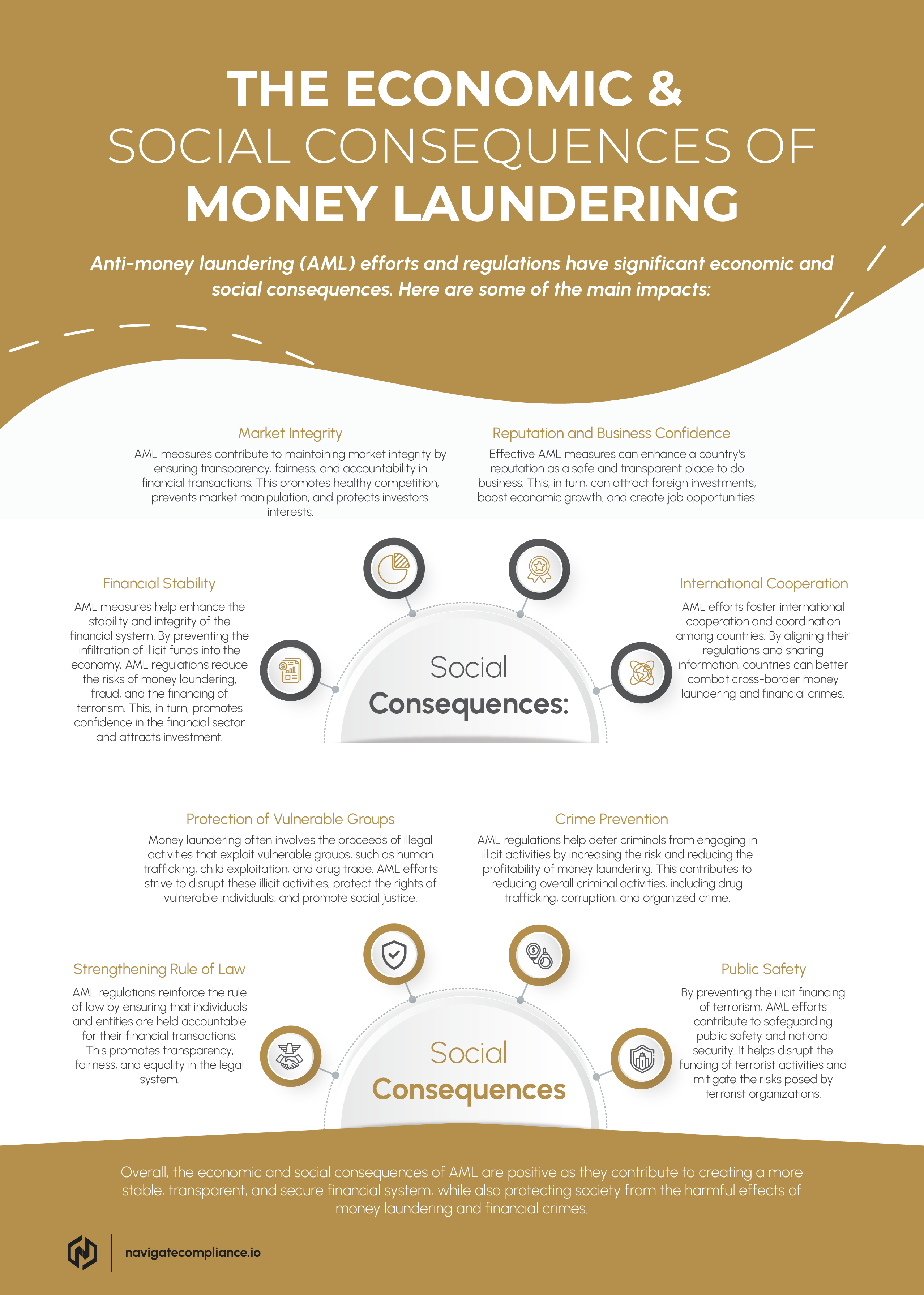 THE ECONOMIC & SOCIAL CONSEQUENCES OF MONEY LAUNDERING

Anti-money laundering (AML) efforts and regulations have significant economic and social consequences. Here are some of the main impacts:

Market Integrity
AML measures contribute to maintaining market integrity by ensuring transparency, fairness, and accountability in financial transactions. This promotes healthy competition, prevents market manipulation, and protects investors' interests.

Reputation and Business Confidence
Effective AML measures can enhance a country's reputation as a safe and transparent place to do business. This, in turn, can attract foreign investments, boost economic growth, and create job opportunities.

Financial Stability
AML measures help enhance the stability and integrity of the financial system. By preventing the infiltration of illicit funds into the economy, AML regulations reduce the risks of money laundering, fraud, and the financing of terrorism. This, in turn, promotes confidence in the financial sector and attracts investment.

Social Consequences:

International Cooperation
AML efforts foster international cooperation and coordination among countries. By aligning their regulations and sharing information, countries can better combat cross-border money laundering and financial crimes.

Protection of Vulnerable Groups
Money laundering often involves the proceeds of illegal activities that exploit vulnerable groups, such as human trafficking, child exploitation, and drug trade. AML efforts strive to disrupt these illicit activities, protect the rights of vulnerable individuals, and promote social justice.

Crime Prevention
AML regulations help deter criminals from engaging in illicit activities by increasing the risk and reducing the profitability of money laundering. This contributes to reducing overall criminal activities, including drug trafficking, corruption, and organized crime.

Strengthening Rule of Law
AML regulations reinforce the rule of law by ensuring that individuals and entities are held accountable for their financial transactions. This promotes transparency, fairness, and equality in the legal system.

Social Consequences

Public Safety
By preventing the illicit financing of terrorism, AML efforts contribute to safeguarding public safety and national security. It helps disrupt the funding of terrorist activities and mitigate the risks posed by terrorist organizations.

Overall, the economic and social consequences of AML are positive as they contribute to creating a more stable, transparent, and secure financial system, while also protecting society from the harmful effects of money laundering and financial crimes.

navigatecompliance.io